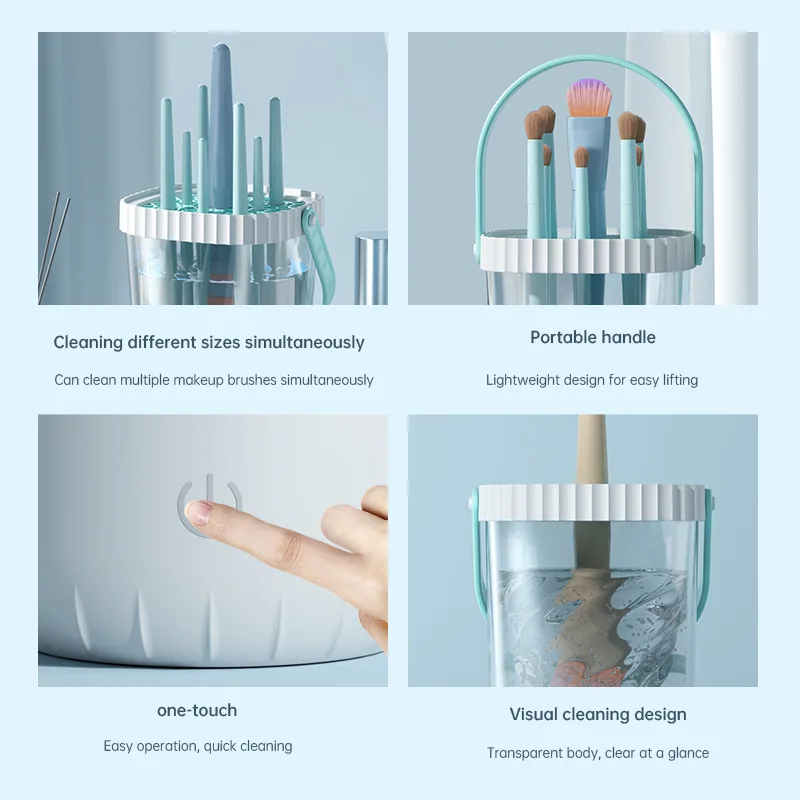 Cleaning different sizes simultaneously

Can clean multiple makeup brushes simultaneously

Portable handle

Lightweight design for easy lifting

one-touch

Easy operation, quick cleaning

Visual cleaning design

Transparent body, clear at a glance